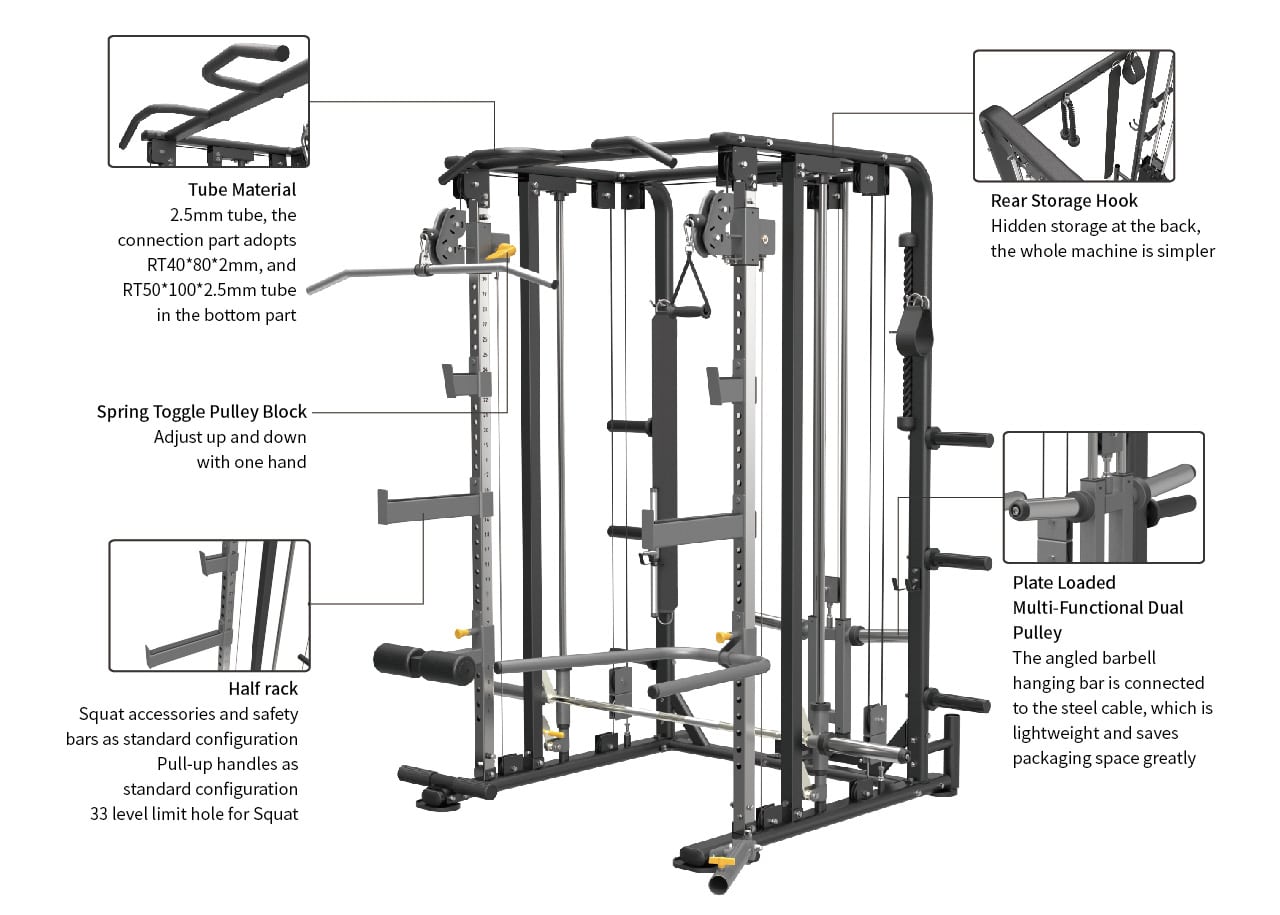 Tube Material
2.5mm tube, the connection part adopts RT40*80*2mm, and RT50*100*2.5mm tube in the bottom part

Spring Toggle Pulley Block
Adjust up and down with one hand

Half rack
Squat accessories and safety bars as standard configuration
Pull-up handles as standard configuration
33 level limit hole for Squat

Rear Storage Hook
Hidden storage at the back, the whole machine is simpler

Plate Loaded Multi-Functional Dual Pulley
The angled barbell hanging bar is connected to the steel cable, which is lightweight and saves packaging space greatly